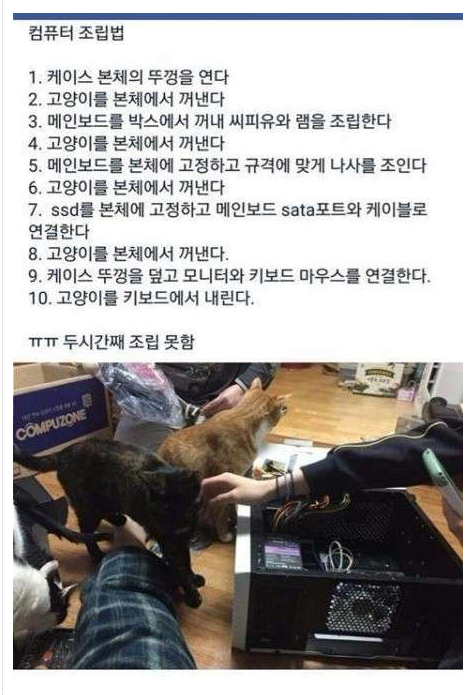 컴퓨터 조립법

1. 케이스 본체의 뚜껑을 연다
2. 고양이를 본체에서 꺼낸다
3. 메인보드를 박스에서 꺼내 씨피유와 램을 조립한다
4. 고양이를 본체에서 꺼낸다
5. 메인보드를 본체에 고정하고 규격에 맞게 나사를 조인다
6. 고양이를 본체에서 꺼낸다
7. ssd를 본체에 고정하고 메인보드 sata포트와 케이블로 연결한다
8. 고양이를 본체에서 꺼낸다.
9. 케이스 뚜껑을 덮고 모니터와 키보드 마우스를 연결한다.
10. 고양이를 키보드에서 내린다.

ㅠㅠ 두시간째 조립 못함

COMPUZONE